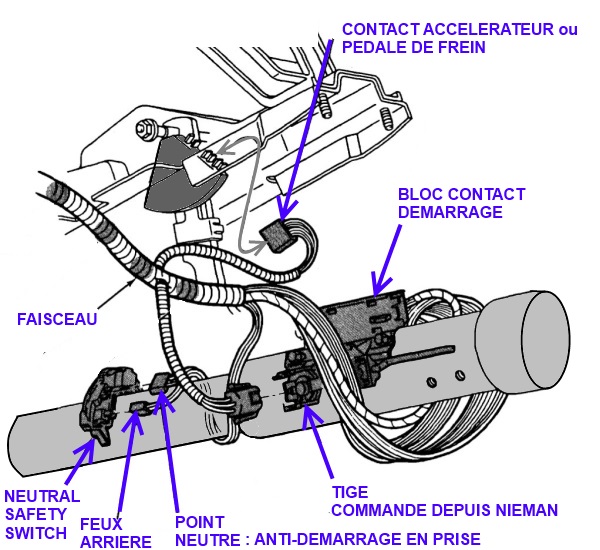 CONTACT ACCELERATEUR ou
PEDALE DE FREIN

BLOC CONTACT
DEMARRAGE

FAISCEAU

NEUTRAL
SAFETY
SWITCH

FEUX
ARRIERE

POINT
NEUTRE : ANTI-DEMARRAGE EN PRISE

TIGE
COMMANDE DEPUIS NIEMAN